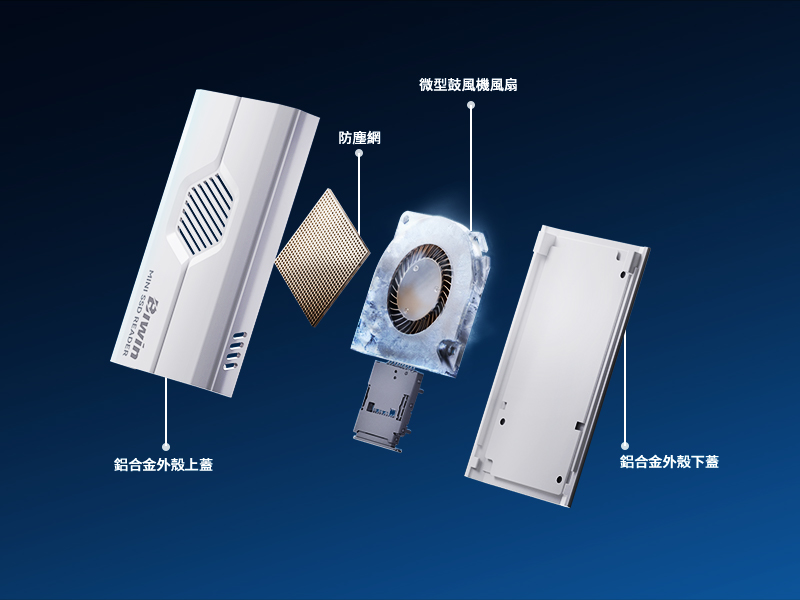 微型鼓風機風扇

防塵網

Biwin
MINI SSD READER

鋁合金外殼上蓋

鋁合金外殼下蓋