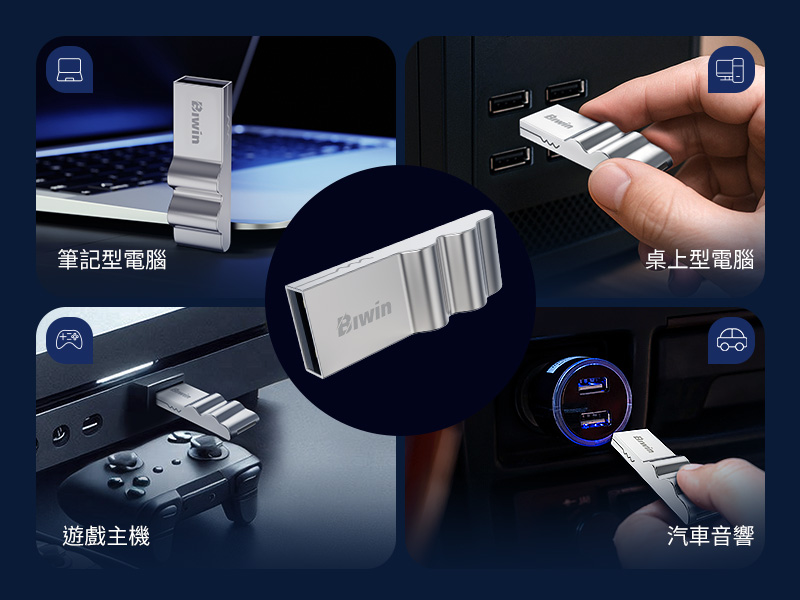 Biwin

筆記型電腦

Biwin

桌上型電腦

Biwin

Biwin

遊戲主機

Biwin

汽車音響